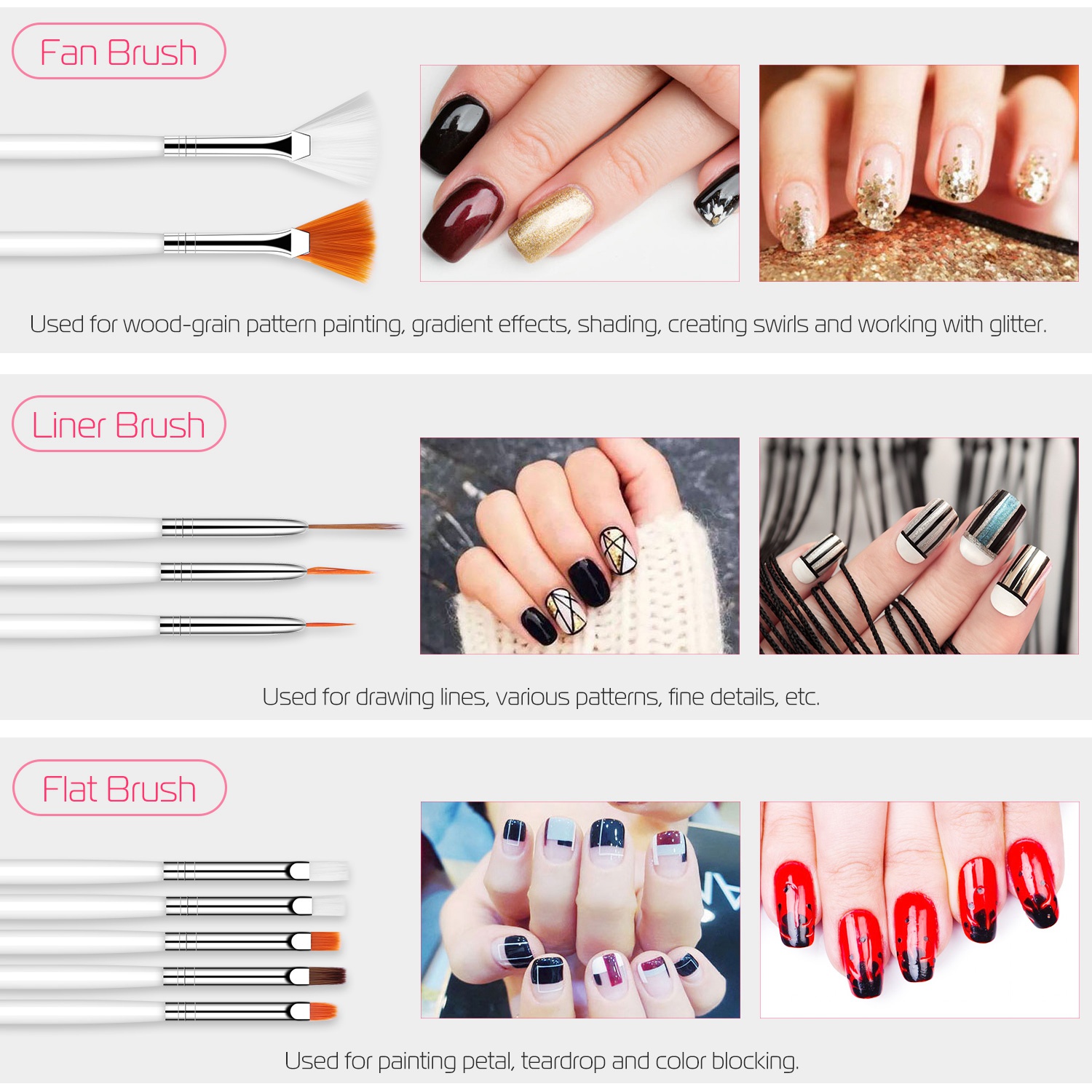 Fan Brush

Used for wood-grain pattern painting, gradient effects, shading, creating swirls and working with glitter.

Liner Brush

Used for drawing lines, various patterns, fine details, etc.

Flat Brush

Used for painting petal, teardrop and color blocking.